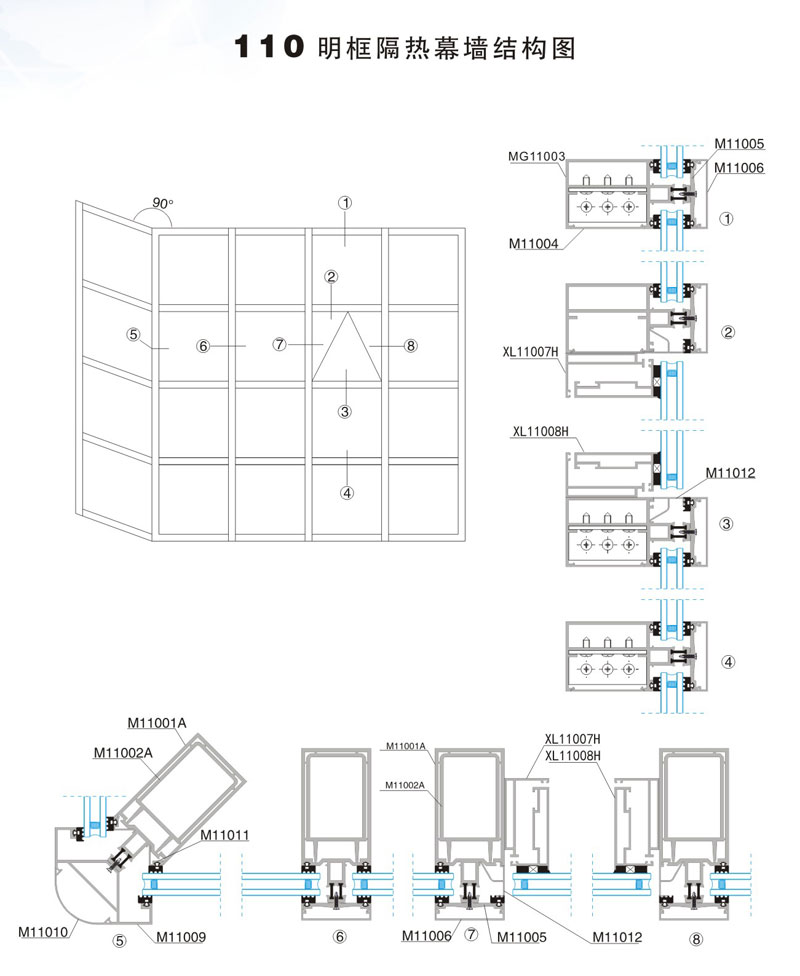 110 明框隔热幕墙结构图

90°
①
②
⑤
⑥
⑦
⑧
③
④

MG11003
M11005
M11006
①
M11004

②
XL11007H

XL11008H
M11012
③

④

M11001A
M11002A
M11011
M11010
⑤
M11009

⑥

M11001A
M11002A
XL11007H
XL11008H
M11006
⑦
M11005
M11012
⑧